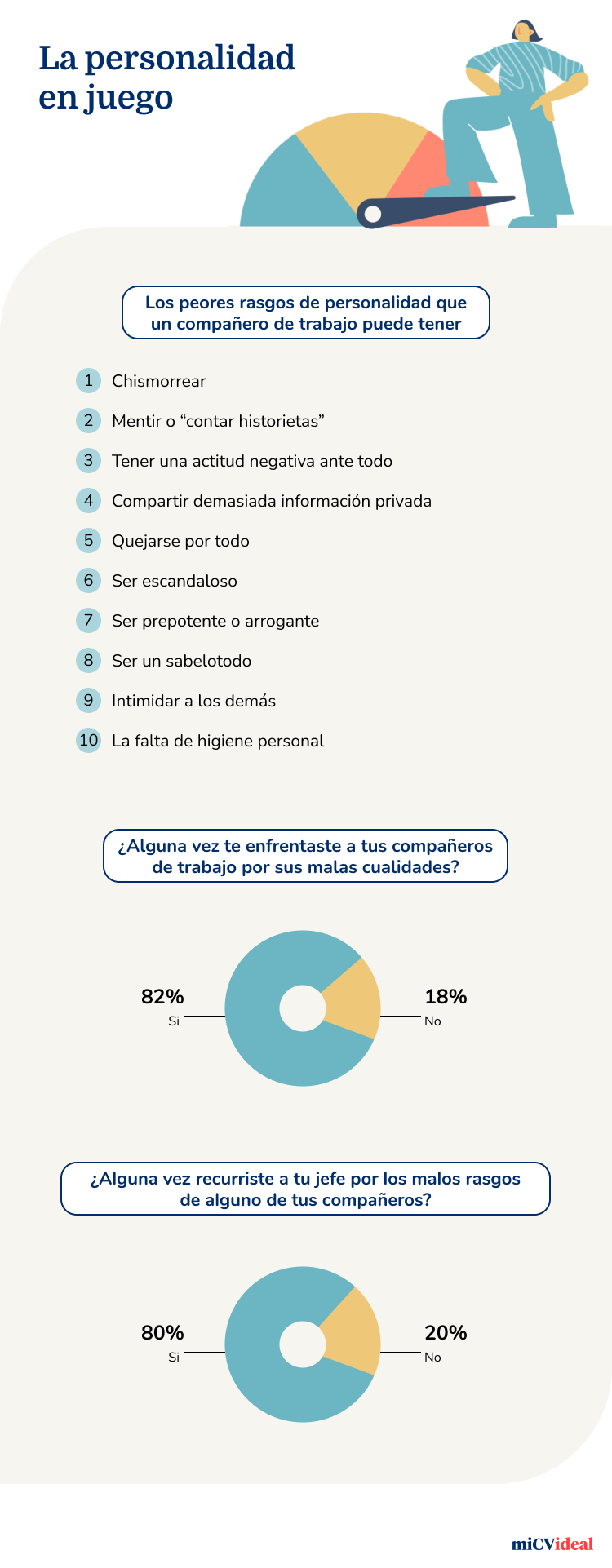 La personalidad en juego

Los peores rasgos de personalidad que un compañero de trabajo puede tener

1 Chismorrear

2 Mentir o “contar historietas”

3 Tener una actitud negativa ante todo

4 Compartir demasiada información privada

5 Quejarse por todo

6 Ser escandaloso

7 Ser prepotente o arrogante

8 Ser un sabelotodo

9 Intimidar a los demás

10 La falta de higiene personal

¿Alguna vez te enfrentaste a tus compañeros de trabajo por sus malas cualidades?

82% Si

18% No

¿Alguna vez recurriste a tu jefe por los malos rasgos de alguno de tus compañeros?

80% Si

20% No

miCVideal